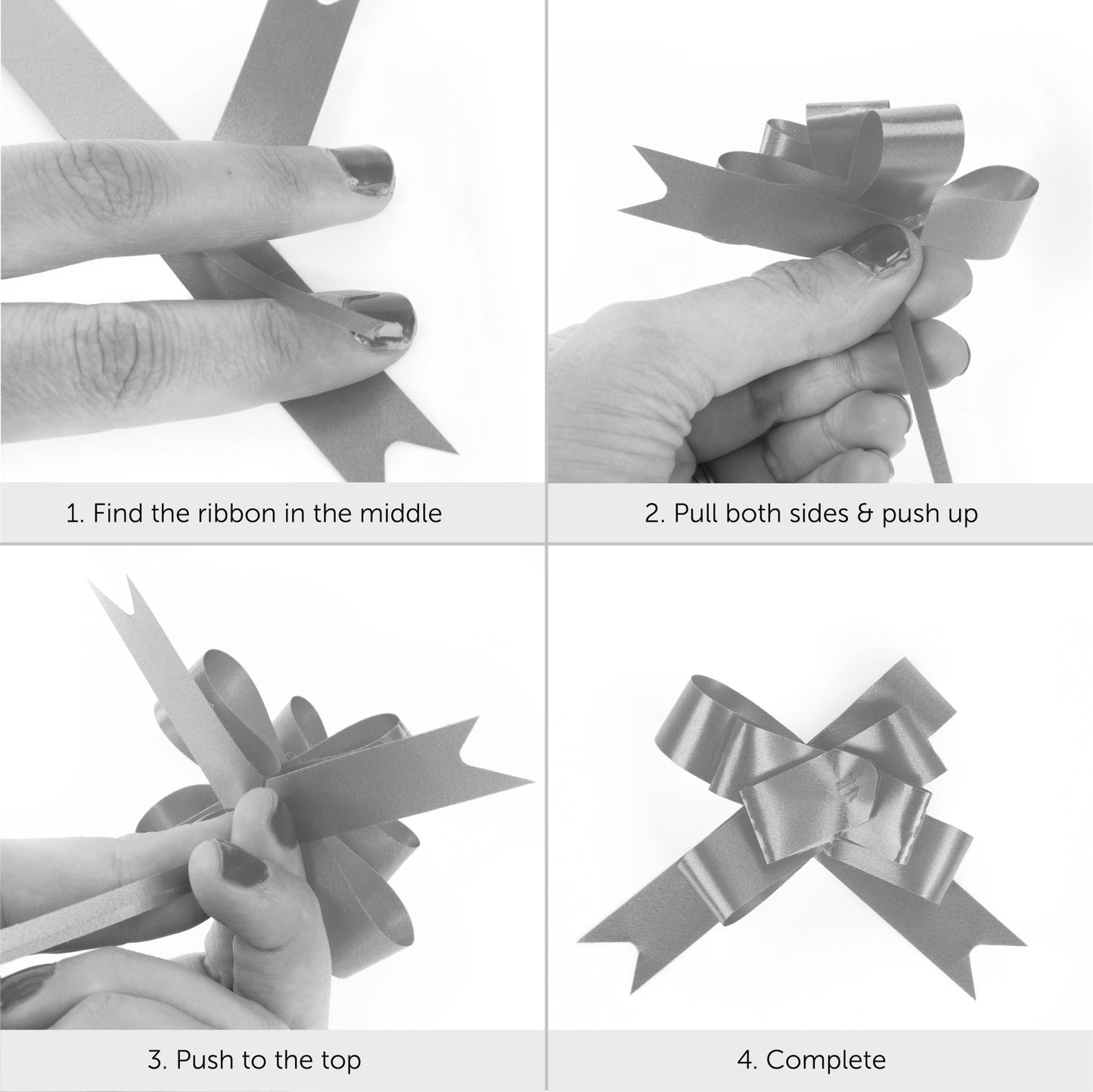 1. Find the ribbon in the middle

2. Pull both sides & push up

3. Push to the top

4. Complete